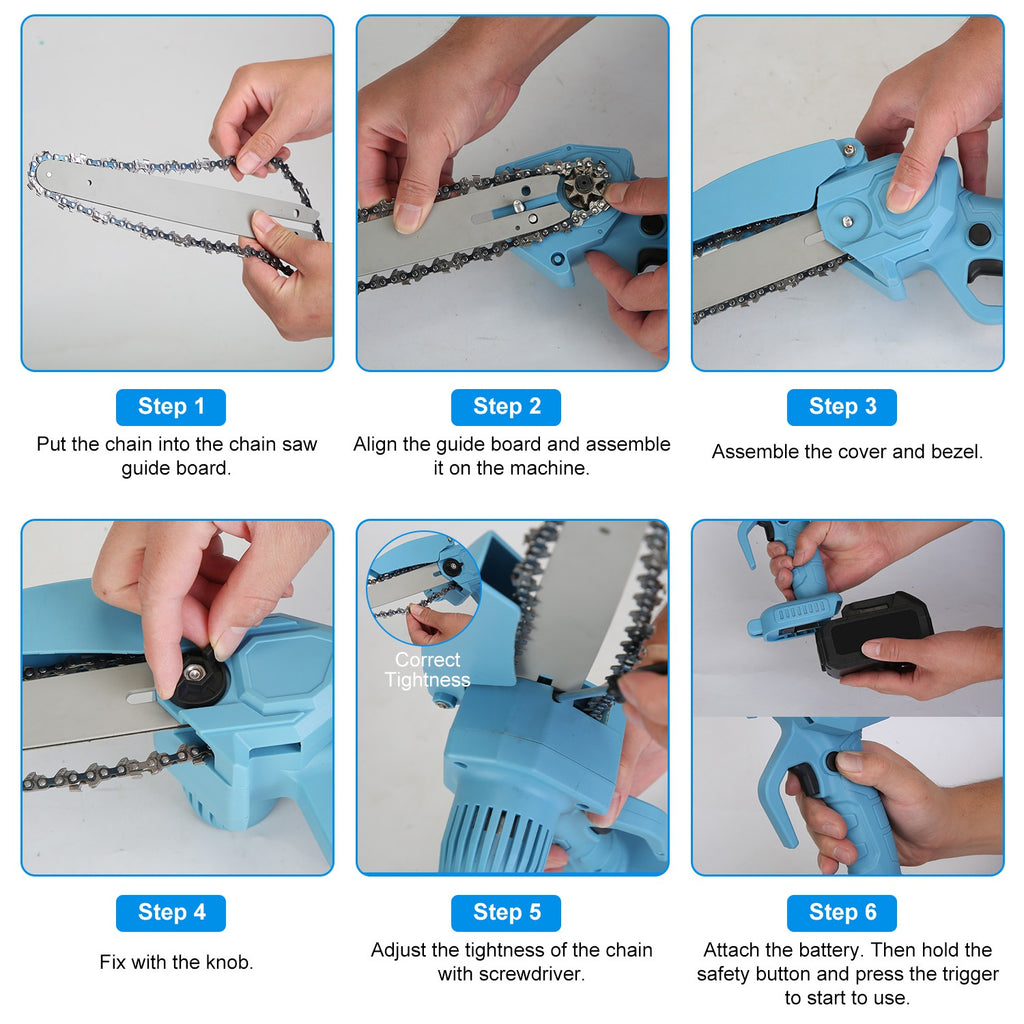 Step 1
Put the chain into the chain saw guide board.

Step 2
Align the guide board and assemble it on the machine.

Step 3
Assemble the cover and bezel.

Correct Tightness

Step 4
Fix with the knob.

Step 5
Adjust the tightness of the chain with screwdriver.

Step 6
Attach the battery. Then hold the safety button and press the trigger to start to use.