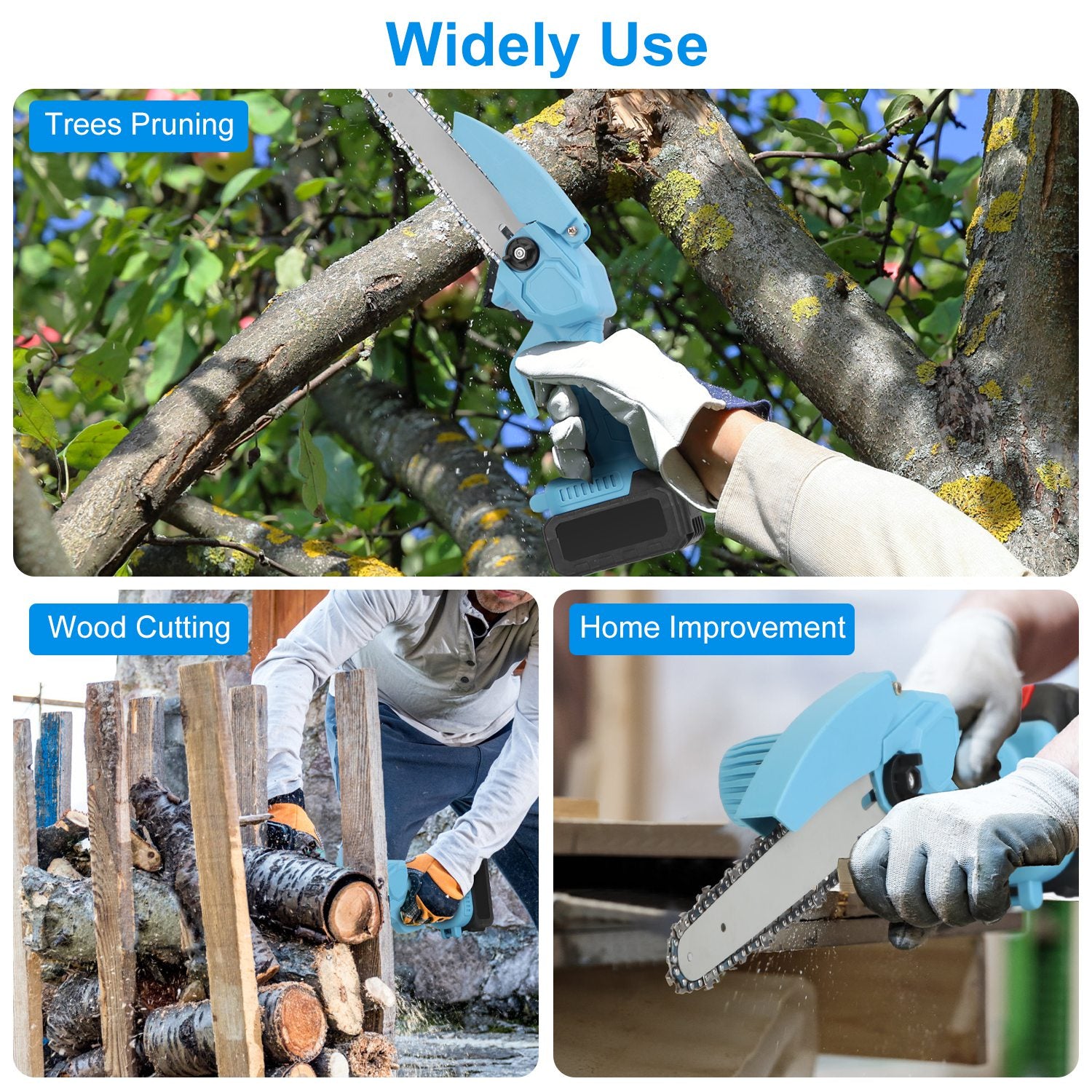 Widely Use

Trees Pruning

Wood Cutting

Home Improvement